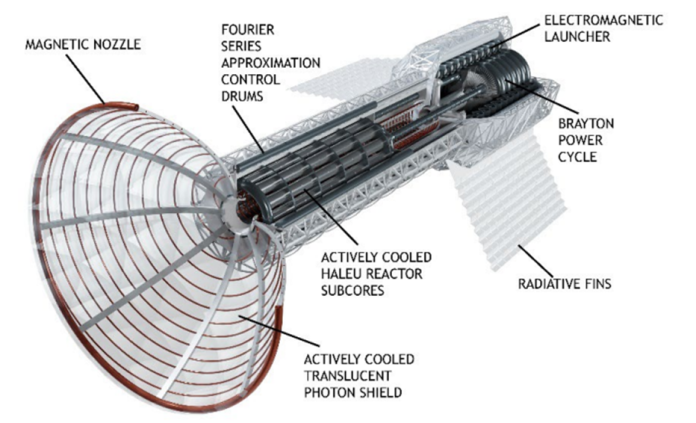 MAGNETIC NOZZLE

FOURIER SERIES APPROXIMATION CONTROL DRUMS

ELECTROMAGNETIC LAUNCHER

BRAYTON POWER CYCLE

ACTIVELY COOLED HALEU REACTOR SUBCORES

RADIATIVE FINS

ACTIVELY COOLED TRANSLUCENT PHOTON SHIELD